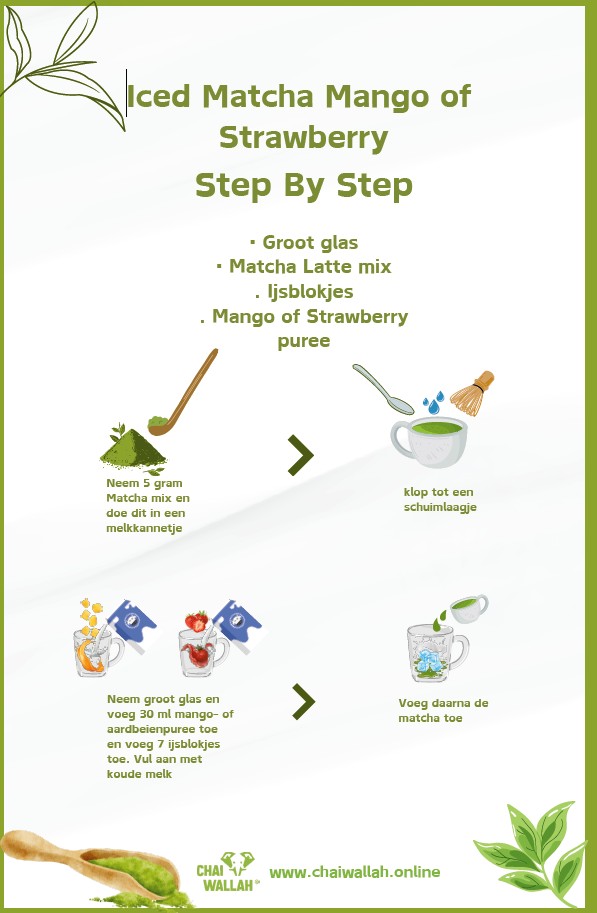 Iced Matcha Mango of Strawberry

Step By Step

· Groot glas
· Matcha Latte mix
. Ijsblokjes
. Mango of Strawberry puree

Neem 5 gram Matcha mix en doe dit in een melkkannetje

klop tot een schuimlaagje

Neem groot glas en voeg 30 ml mango- of aardbeienpuree toe en voeg 7 ijsblokjes toe. Vul aan met koude melk

Voeg daarna de matcha toe

CHAI WALLAH

www.chaiwallah.online