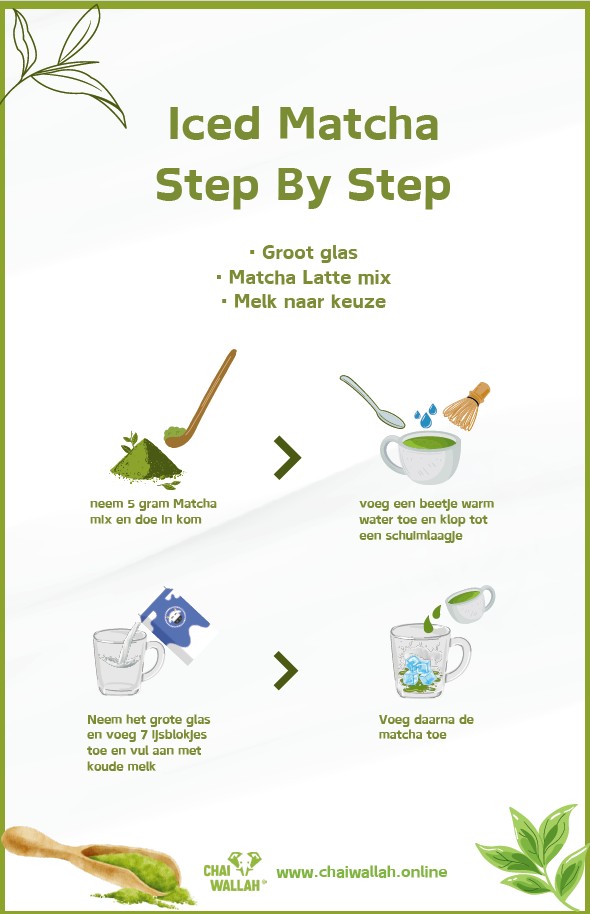 Iced Matcha
Step By Step

· Groot glas
· Matcha Latte mix
· Melk naar keuze

neem 5 gram Matcha mix en doe in kom

voeg een beetje warm water toe en klop tot een schuimlaagje

Neem het grote glas en voeg 7 ijsblokjes toe en vul aan met koude melk

Voeg daarna de matcha toe

CHAI WALLAH

www.chaiwallah.online