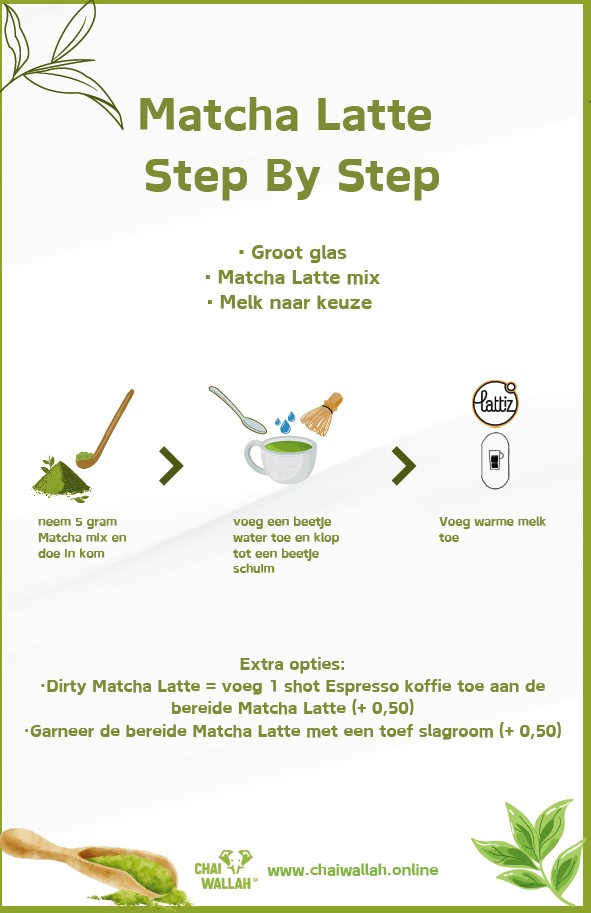 Matcha Latte
Step By Step

· Groot glas
· Matcha Latte mix
· Melk naar keuze

neem 5 gram Matcha mix en doe in kom

voeg een beetje water toe en klop tot een beetje schuim

lattiz

Voeg warme melk toe

Extra opties:
·Dirty Matcha Latte = voeg 1 shot Espresso koffie toe aan de bereide Matcha Latte (+ 0,50)
·Garneer de bereide Matcha Latte met een toef slagroom (+ 0,50)

CHAI WALLAH

www.chaiwallah.online