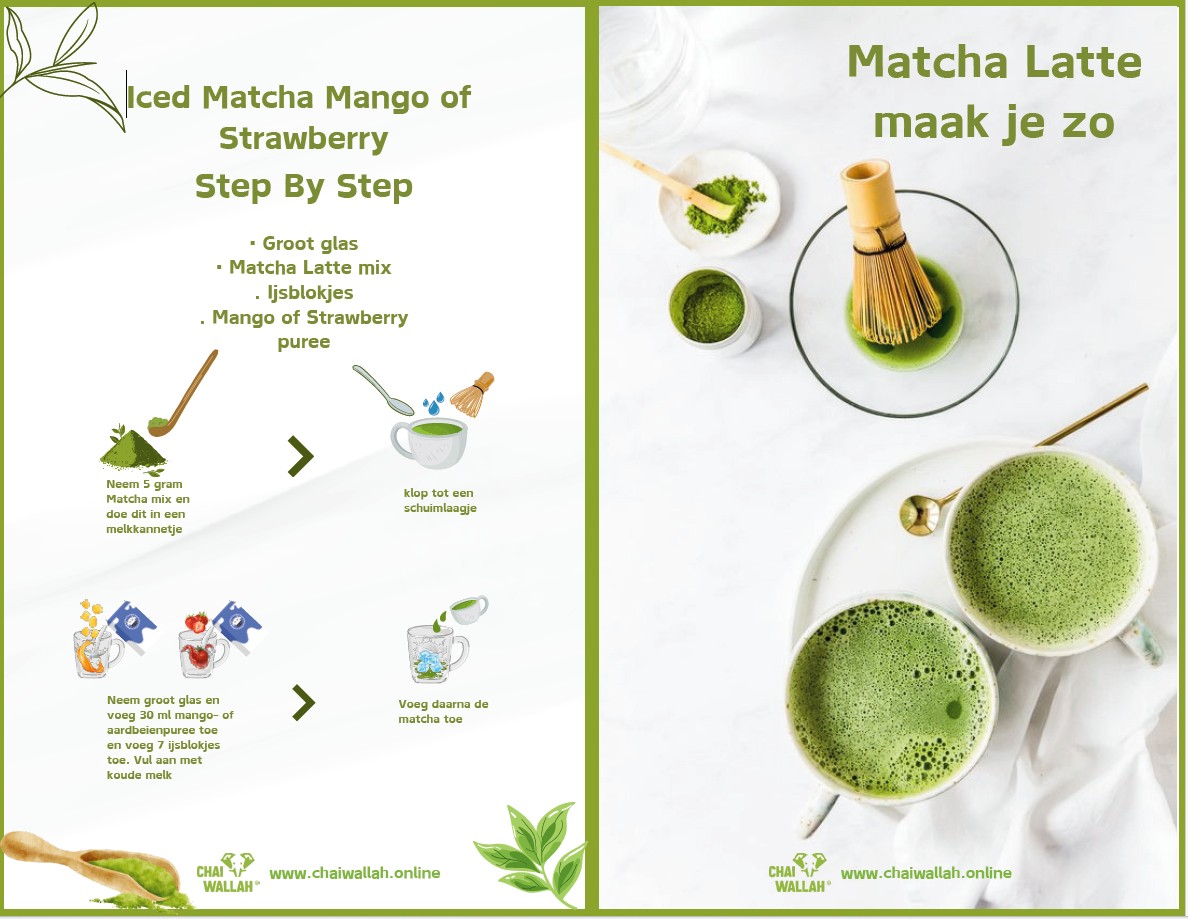 Iced Matcha Mango of Strawberry

Step By Step

· Groot glas
· Matcha Latte mix
. Ijsblokjes
. Mango of Strawberry puree

Neem 5 gram Matcha mix en doe dit in een melkkannetje

klop tot een schuimlaagje

Neem groot glas en voeg 30 ml mango- of aardbeienpuree toe en voeg 7 ijsblokjes toe. Vul aan met koude melk

Voeg daarna de matcha toe

CHAI WALLAH® www.chaiwallah.online

Matcha Latte maak je zo

CHAI WALLAH® www.chaiwallah.online